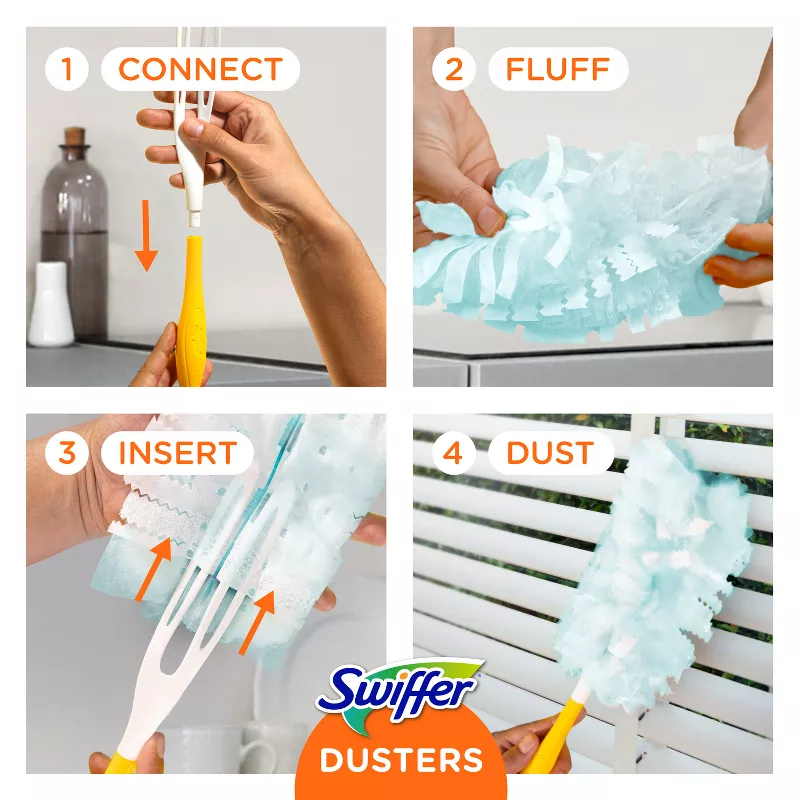 1 CONNECT

2 FLUFF

3 INSERT

4 DUST

Swiffer

DUSTERS